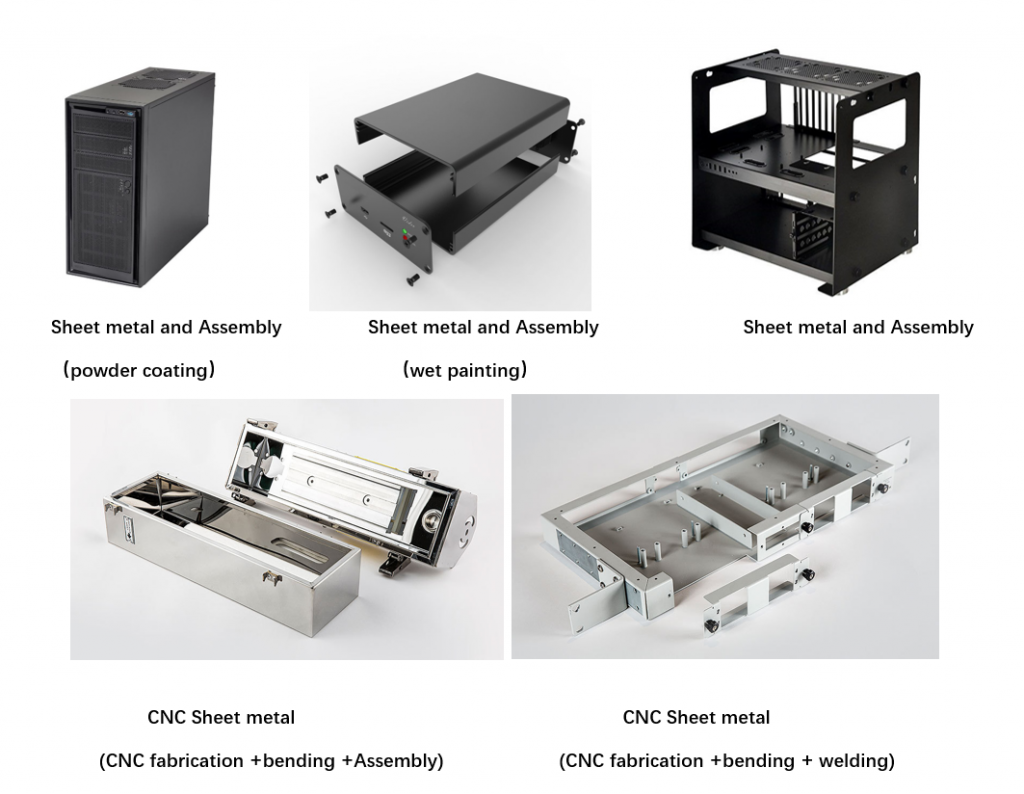 Sheet metal and Assembly

(powder coating)

Sheet metal and Assembly

(wet painting)

Sheet metal and Assembly

CNC Sheet metal

(CNC fabrication +bending +Assembly)

CNC Sheet metal

(CNC fabrication +bending + welding)