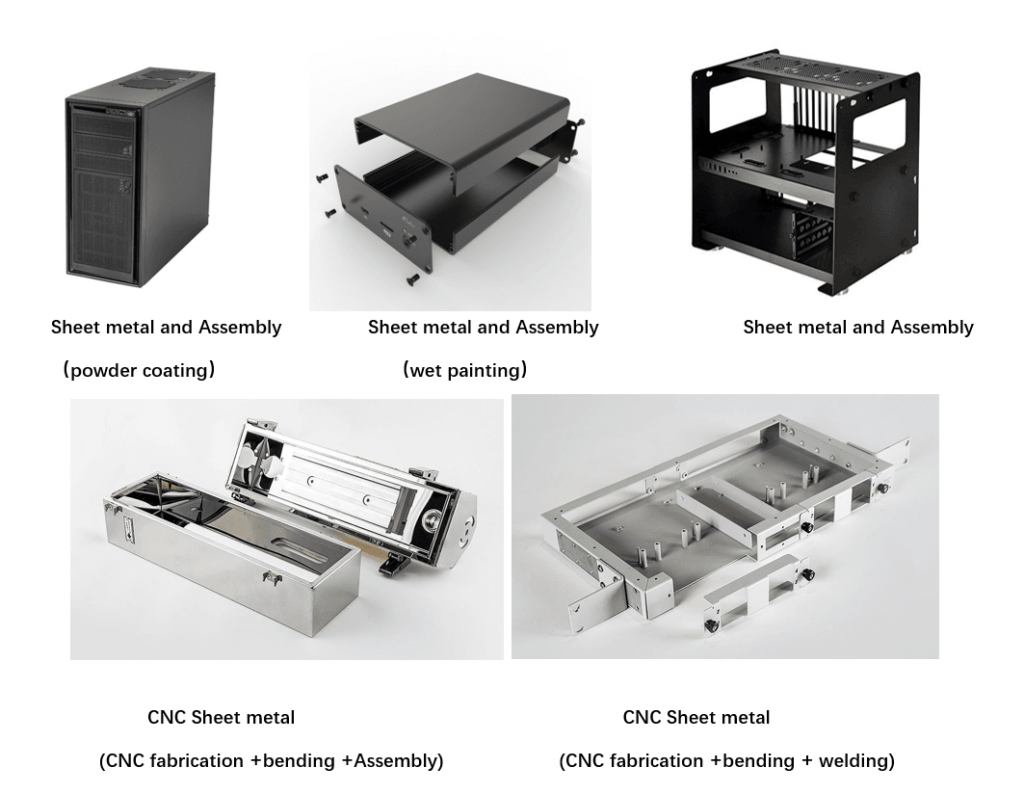 Sheet metal and Assembly

(powder coating)

Sheet metal and Assembly

(wet painting)

Sheet metal and Assembly

CNC Sheet metal

(CNC fabrication +bending +Assembly)

CNC Sheet metal

(CNC fabrication +bending + welding)